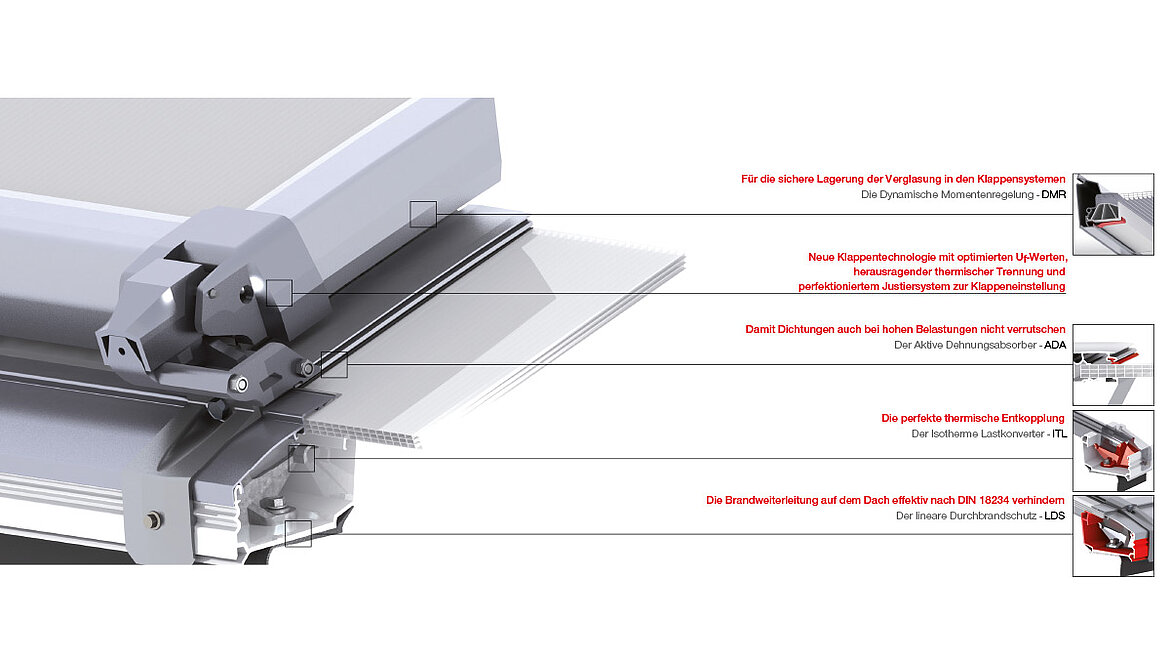 Für die sichere Lagerung der Verglasung in den Klappensystemen
Die Dynamische Momentenregelung - DMR

Neue Klappentechnologie mit optimierten $U_f$-Werten, herausragender thermischer Trennung und perfektioniertem Justiersystem zur Klappeneinstellung

Damit Dichtungen auch bei hohen Belastungen nicht verrutschen
Der Aktive Dehnungsabsorber - ADA

Die perfekte thermische Entkopplung
Der Isotherme Lastkonverter - ITL

Die Brandweiterleitung auf dem Dach effektiv nach DIN 18234 verhindern
Der lineare Durchbrandschutz - LDS